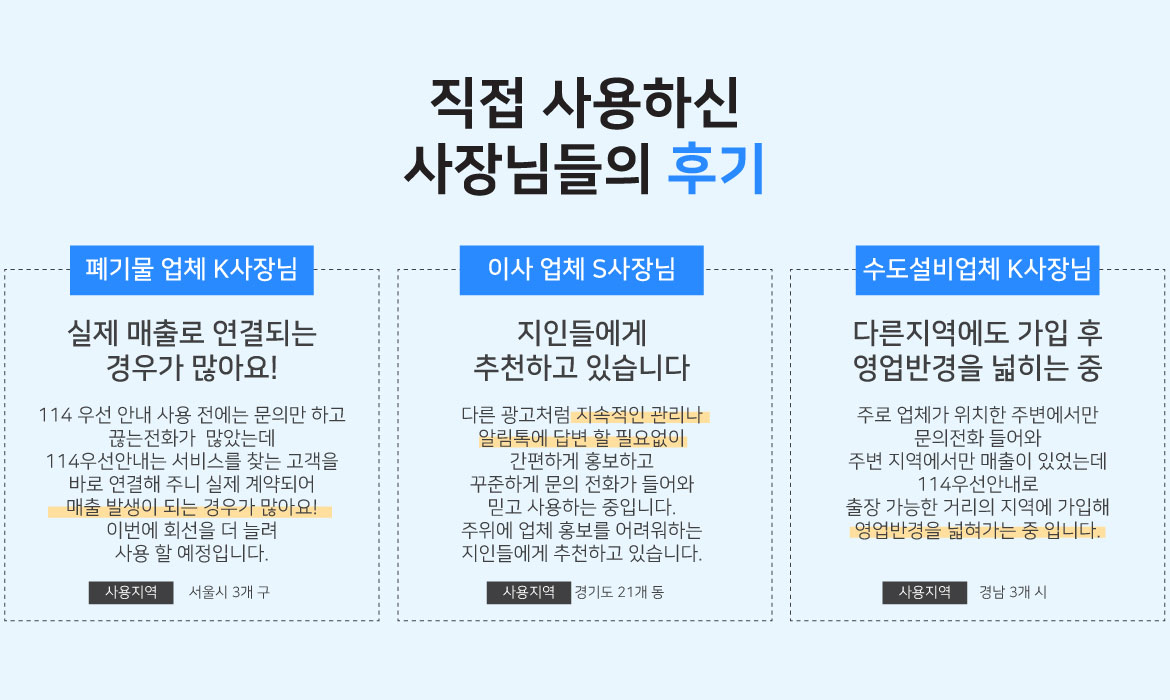 직접 사용하신
사장님들의 후기

폐기물 업체 K사장님

실제 매출로 연결되는
경우가 많아요!

114 우선 안내 사용 전에는 문의만 하고
끊는전화가 많았는데
114우선안내는 서비스를 찾는 고객을
바로 연결해 주니 실제 계약되어
매출 발생이 되는 경우가 많아요!
이번에 회선을 더 늘려
사용 할 예정입니다.

사용지역 서울시 3개 구

이사 업체 S사장님

지인들에게
추천하고 있습니다

다른 광고처럼 지속적인 관리나
알림톡에 답변 할 필요없이
간편하게 홍보하고
꾸준하게 문의 전화가 들어와
믿고 사용하는 중입니다.
주위에 업체 홍보를 어려워하는
지인들에게 추천하고 있습니다.

사용지역 경기도 21개 동

수도설비업체 K사장님

다른지역에도 가입 후
영업반경을 넓히는 중

주로 업체가 위치한 주변에서만
문의전화 들어와
주변 지역에서만 매출이 있었는데
114우선안내로
출장 가능한 거리의 지역에 가입해
영업반경을 넓혀가는 중 입니다.

사용지역 경남 3개 시